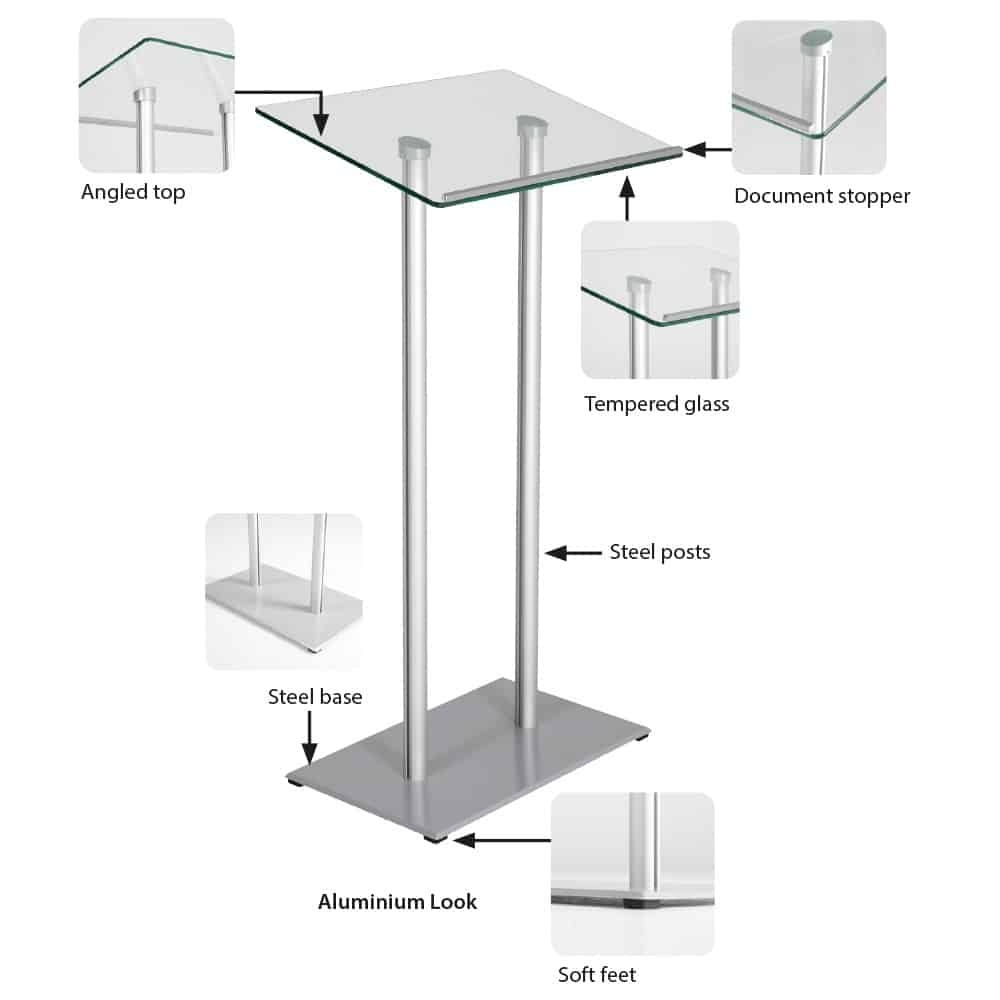 Angled top

Document stopper

Tempered glass

Steel posts

Steel base

Aluminium Look

Soft feet