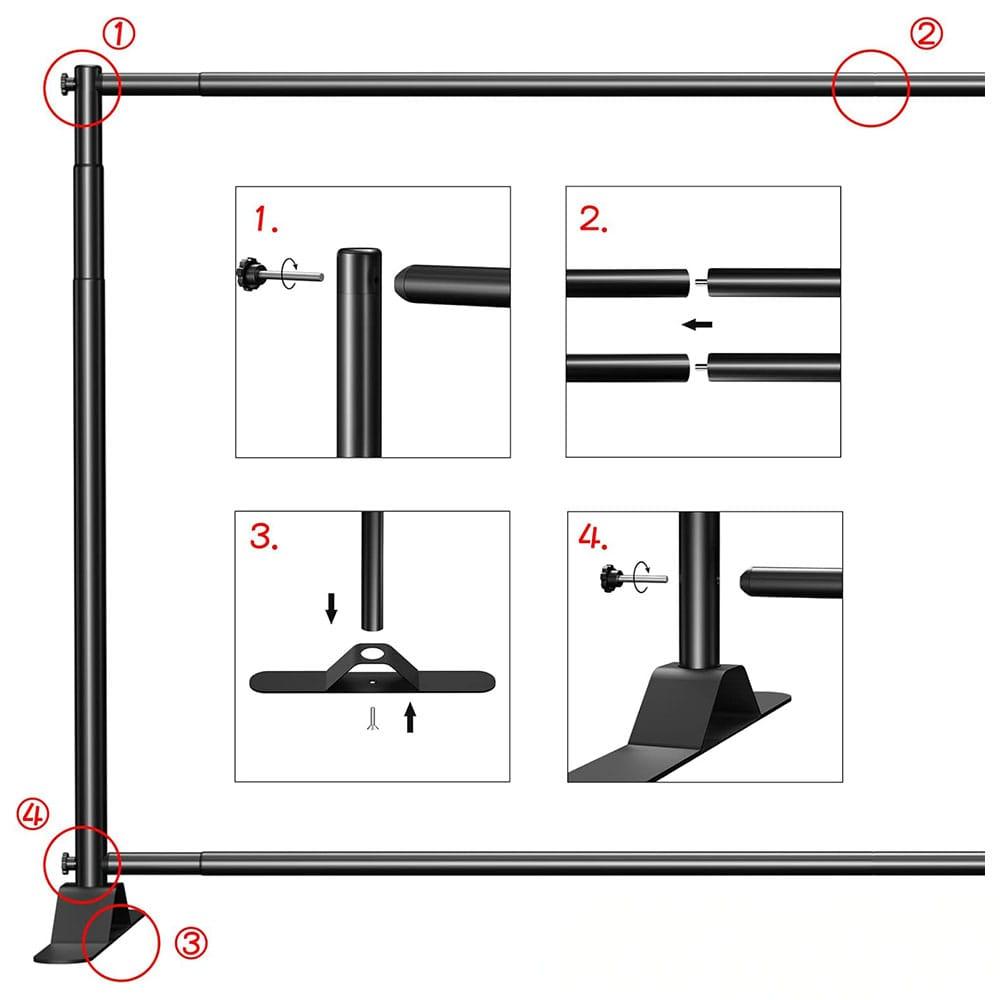 ①
②
1.
2.
3.
4.
④
③